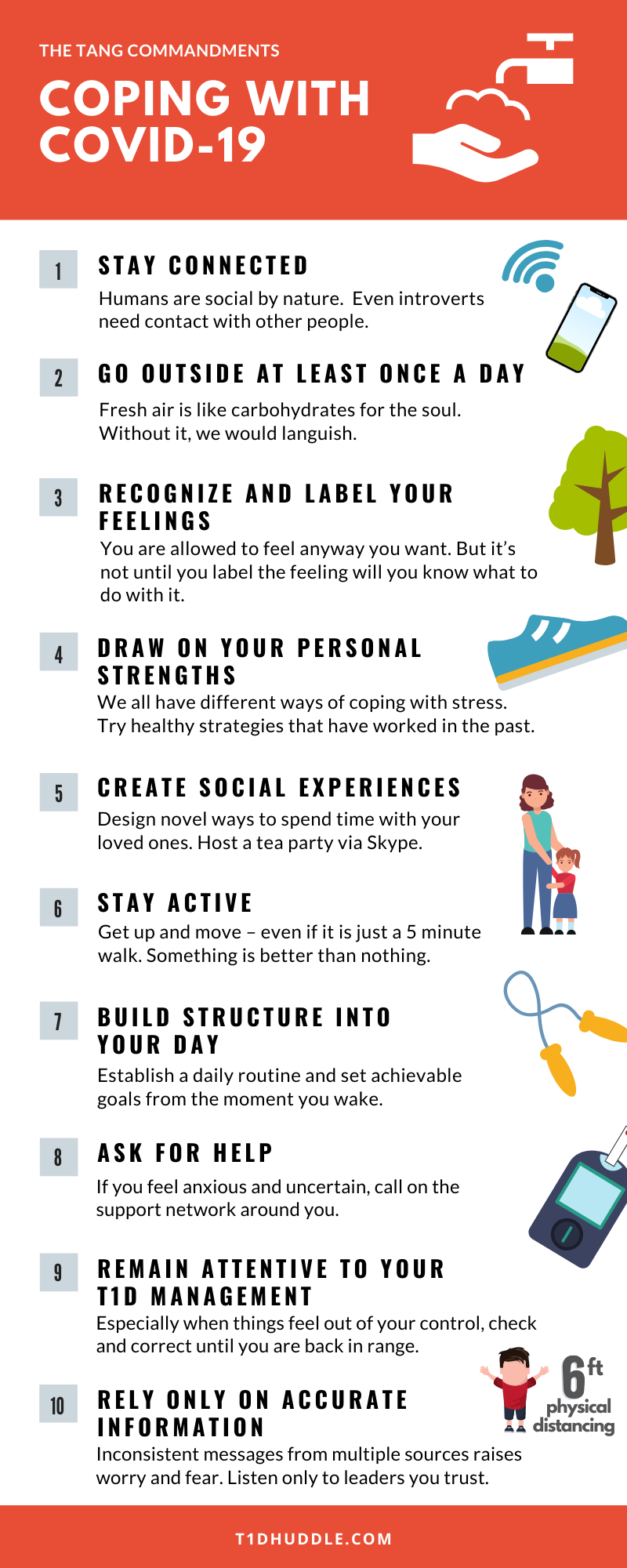 THE TANG COMMANDMENTS

COPING WITH COVID-19

1

STAY CONNECTED

Humans are social by nature. Even introverts need contact with other people.

2

GO OUTSIDE AT LEAST ONCE A DAY

Fresh air is like carbohydrates for the soul. Without it, we would languish.

3

RECOGNIZE AND LABEL YOUR FEELINGS

You are allowed to feel anyway you want. But it's not until you label the feeling will you know what to do with it.

4

DRAW ON YOUR PERSONAL STRENGTHS

We all have different ways of coping with stress. Try healthy strategies that have worked in the past.

5

CREATE SOCIAL EXPERIENCES

Design novel ways to spend time with your loved ones. Host a tea party via Skype.

6

STAY ACTIVE

Get up and move – even if it is just a 5 minute walk. Something is better than nothing.

7

BUILD STRUCTURE INTO YOUR DAY

Establish a daily routine and set achievable goals from the moment you wake.

8

ASK FOR HELP

If you feel anxious and uncertain, call on the support network around you.

9

REMAIN ATTENTIVE TO YOUR T1D MANAGEMENT

Especially when things feel out of your control, check and correct until you are back in range.

6ft physical distancing

10

RELY ONLY ON ACCURATE INFORMATION

Inconsistent messages from multiple sources raises worry and fear. Listen only to leaders you trust.

T1DHUDDLE.COM